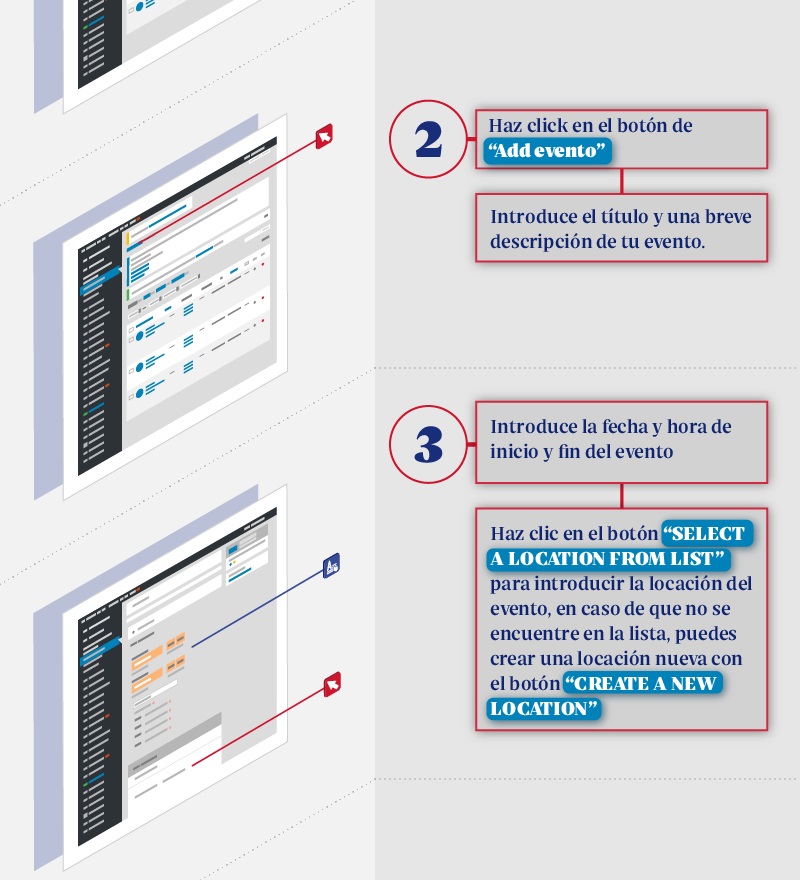 2

Haz click en el botón de “Add evento”

Introduce el título y una breve descripción de tu evento.

3

Introduce la fecha y hora de inicio y fin del evento

Haz clic en el botón “SELECT A LOCATION FROM LIST” para introducir la locación del evento, en caso de que no se encuentre en la lista, puedes crear una locación nueva con el botón “CREATE A NEW LOCATION”